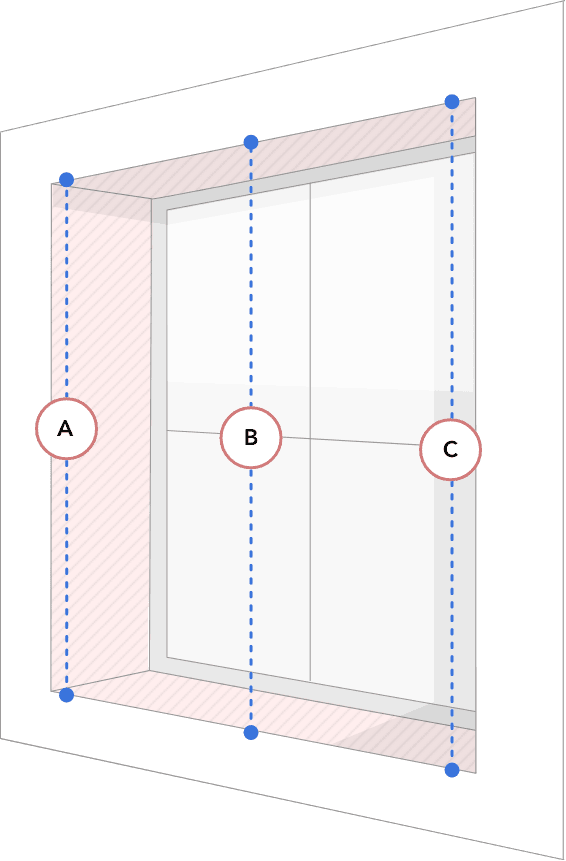 A

B

C